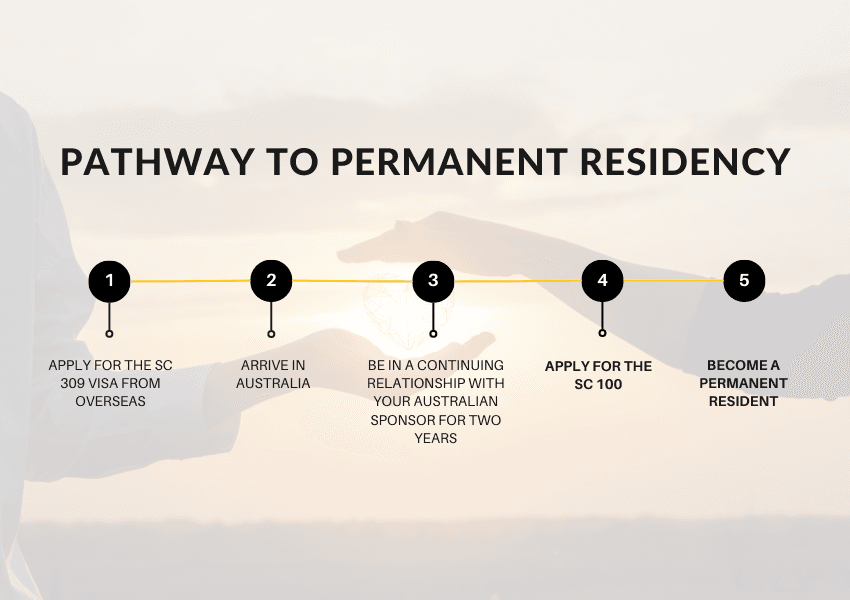 PATHWAY TO PERMANENT RESIDENCY

1

APPLY FOR THE SC 309 VISA FROM OVERSEAS

2

ARRIVE IN AUSTRALIA

3

BE IN A CONTINUING RELATIONSHIP WITH YOUR AUSTRALIAN SPONSOR FOR TWO YEARS

4

APPLY FOR THE SC 100

5

BECOME A PERMANENT RESIDENT